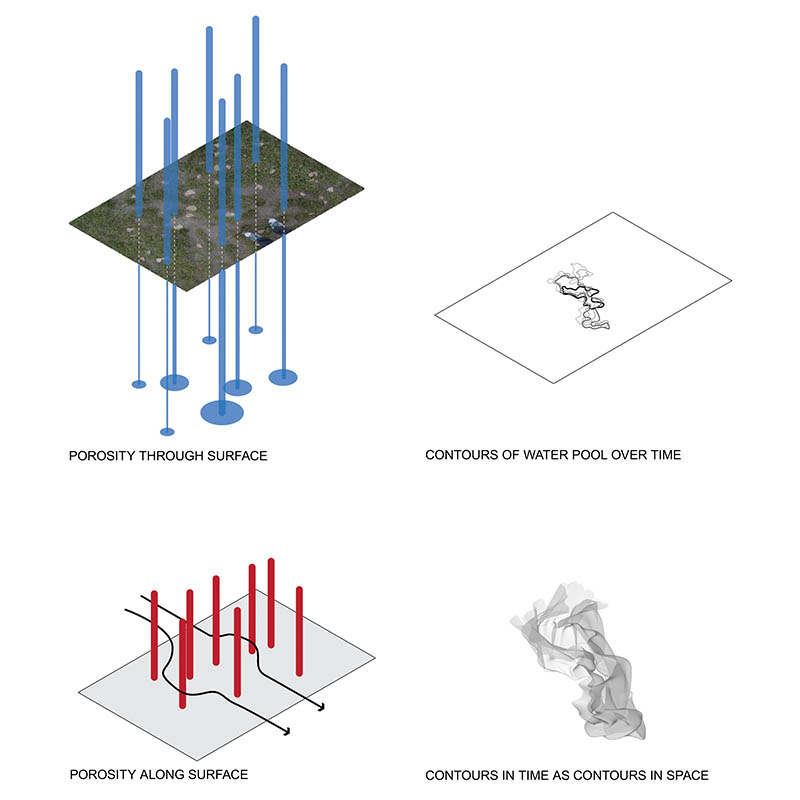 POROSITY THROUGH SURFACE

CONTOURS OF WATER POOL OVER TIME

POROSITY ALONG SURFACE

CONTOURS IN TIME AS CONTOURS IN SPACE