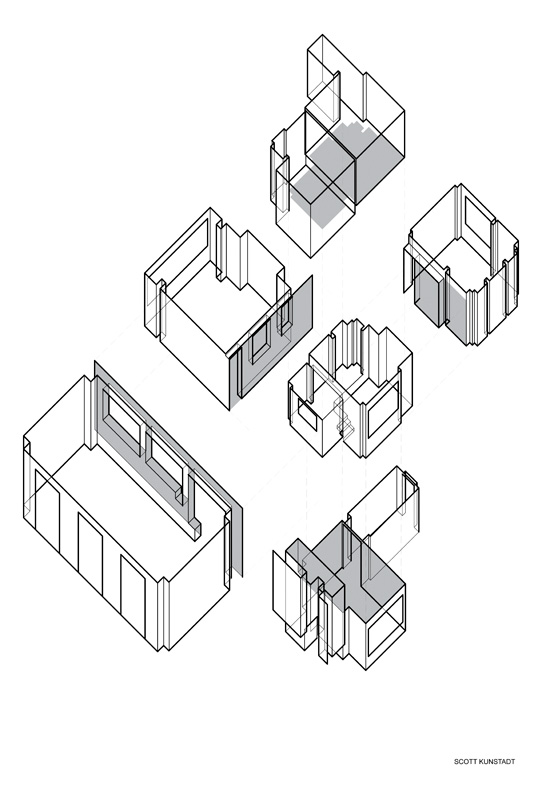 SCOTT KUNSTADT